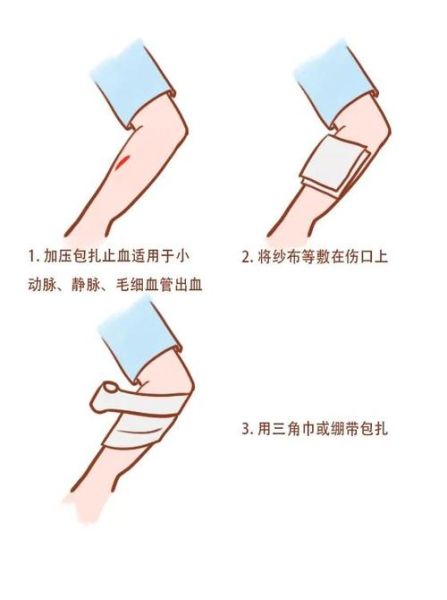 1. 加压包扎止血适用于小动脉、静脉、毛细血管出血

2. 将纱布等敷在伤口上

3. 用三角巾或绷带包扎