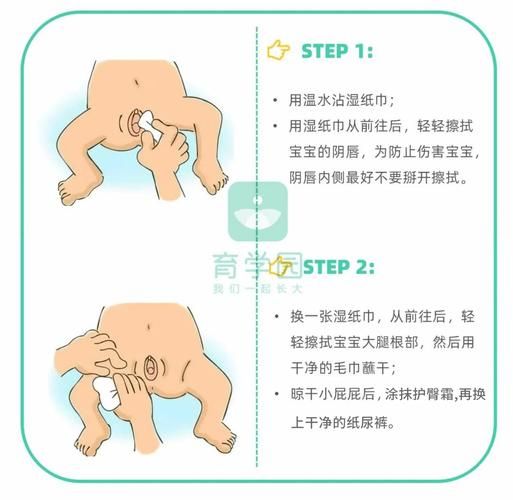 STEP 1:

• 用温水沾湿纸巾；

• 用湿纸巾从前往后，轻轻擦拭宝宝的阴唇，为防止伤害宝宝，阴唇内侧最好不要掰开擦拭。

育学园
我们一起长大

STEP 2:

• 换一张湿纸巾，从前往后，轻轻擦拭宝宝大腿根部，然后用干净的毛巾蘸干；

• 晾干小屁屁后，涂抹护臀霜,再换上干净的纸尿裤。