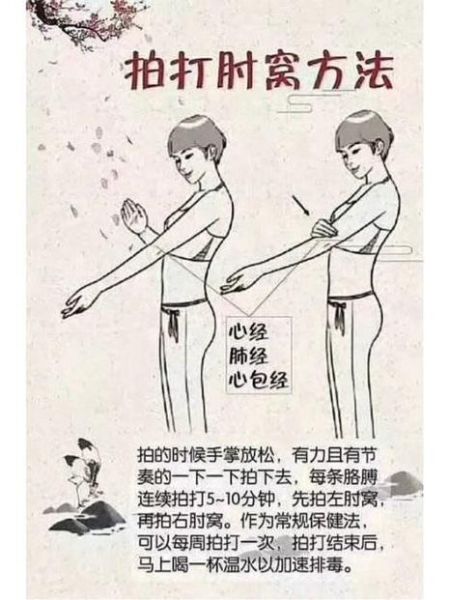 拍打肘窝方法

心经
肺经
心包经

拍的时候手掌放松，有力且有节奏的一下一下拍下去，每条胳膊连续拍打5~10分钟，先拍左肘窝，再拍右肘窝。作为常规保健法，可以每周拍打一次，拍打结束后，马上喝一杯温水以加速排毒。