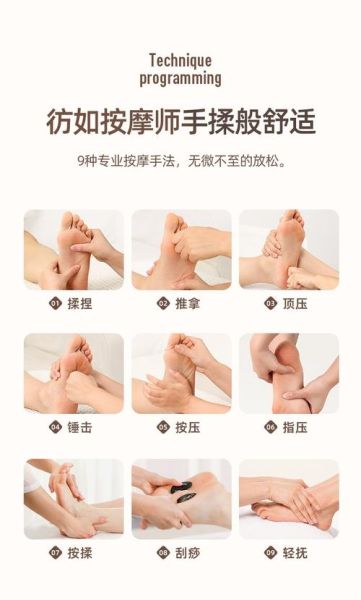 Technique programming

彷如按摩师手揉般舒适

9种专业按摩手法，无微不至的放松。

01 揉捏
02 推拿
03 顶压
04 锤击
05 按压
06 指压
07 按揉
08 刮痧
09 轻抚