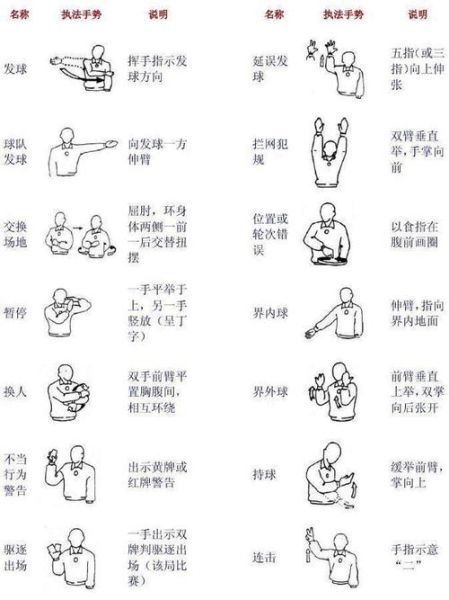 | 名称 | 执法手势 | 说明 |
|---|---|---|
| 发球 | | 挥手指示发球方向 |
| 球队发球 | | 向发球一方伸臂 |
| 交换场地 | | 屈肘，环身体两侧一前一后交替扭摆 |
| 暂停 | | 一手平举于上，另一手竖放（呈丁字） |
| 换人 | | 双手前臂平置胸腹间，相互环绕 |
| 不当行为警告 | | 出示黄牌或红牌警告 |
| 驱逐出场 | | 一手出示双牌判驱逐出场（该局比赛） |

| 名称 | 执法手势 | 说明 |
|---|---|---|
| 延误发球 | | 五指（或三指）向上伸张 |
| 拦网犯规 | | 双臂垂直举，手掌向前 |
| 位置或轮次错误 | | 以食指在腹前画圈 |
| 界内球 | | 伸臂，指向界内地面 |
| 界外球 | | 前臂垂直上举，双掌向后张开 |
| 持球 | | 缓举前臂，掌向上 |
| 连击 | | 手指示意“二” |