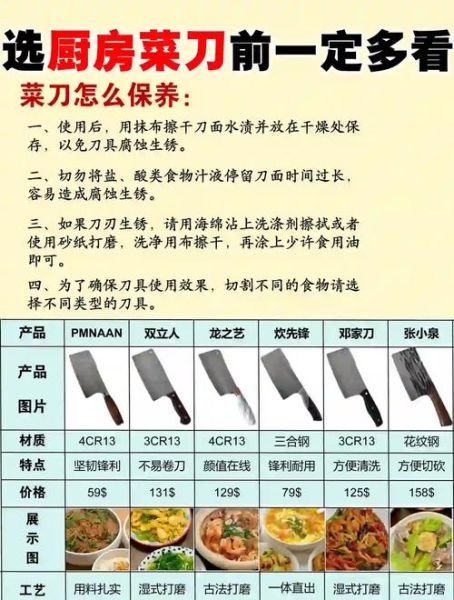 选厨房菜刀前一定多看

菜刀怎么保养：

一、使用后，用抹布擦干刀面水渍并放在干燥处保存，以免刀具腐蚀生锈。

二、切勿将盐、酸类食物汁液停留刀面时间过长，容易造成腐蚀生锈。

三、如果刀刃生锈，请用海绵沾上洗涤剂擦拭或者使用砂纸打磨，洗净用布擦干，再涂上少许食用油即可。

四、为了确保刀具使用效果，切割不同的食物请选择不同类型的刀具。

| 产品 | PMNAAN | 双立人 | 龙之艺 | 炊先锋 | 邓家刀 | 张小泉 |
|---|---|---|---|---|---|---|
| 产品图片 | | | | | | |
| 材质 | 4CR13 | 3CR13 | 4CR13 | 三合钢 | 3CR13 | 花纹钢 |
| 特点 | 坚韧锋利 | 不易卷刀 | 颜值在线 | 锋利耐用 | 方便清洗 | 方便切砍 |
| 价格 | 59$ | 131$ | 129$ | 79$ | 125$ | 158$ |
| 展示图 | | | | | | |
| 工艺 | 用料扎实 | 湿式打磨 | 古法打磨 | 一体直出 | 湿式打磨 | 古法打磨 |